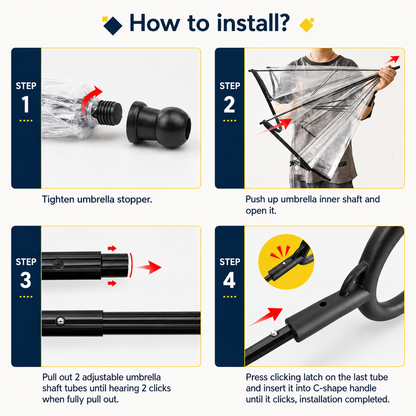 How to install?

STEP 1

Tighten umbrella stopper.

STEP 2

Push up umbrella inner shaft and open it.

STEP 3

Pull out 2 adjustable umbrella shaft tubes until hearing 2 clicks when fully pull out.

STEP 4

Press clicking latch on the last tube and insert it into C-shape handle until it clicks, installation completed.